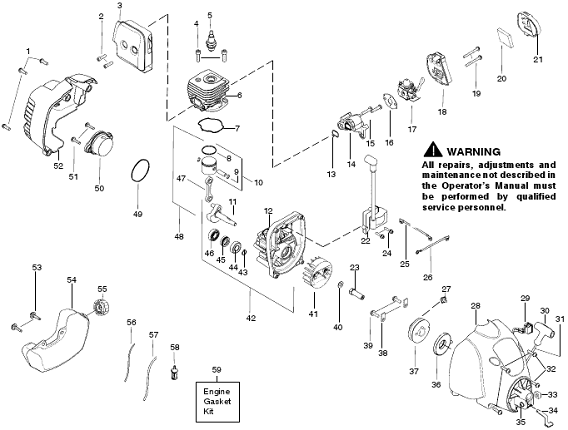 1
2
3
4
5
6
7
8
9
10
11
12
13
14
15
16
17
18
19
20
21

WARNING
All repairs, adjustments and maintenance not described in the Operator's Manual must be performed by qualified service personnel.

22
23
24
25
26
27
28
29
30
31
32
33
34
35
36
37
38
39
40
41
42
43
44
45
46
47
48
49
50
51
52
53
54
55
56
57
58
59
Engine Gasket Kit