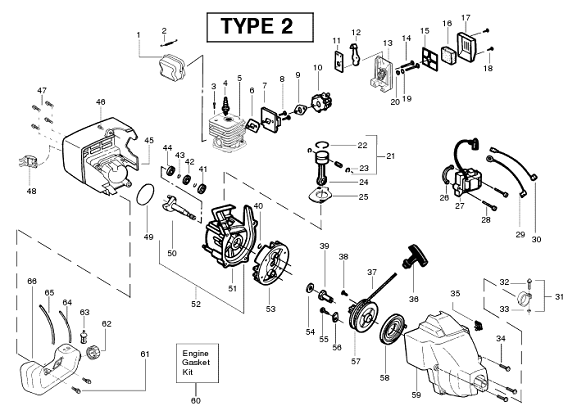 TYPE 2

1
2
3
4
5
6
7
8
9
10
11
12
13
14
15
16
17
18
19
20
21
22
23
24
25
26
27
28
29
30
31
32
33
34
35
36
37
38
39
40
41
42
43
44
45
46
47
48
49
50
51
52
53
54
55
56
57
58
59
60
61
62
63
64
65
66

Engine Gasket Kit