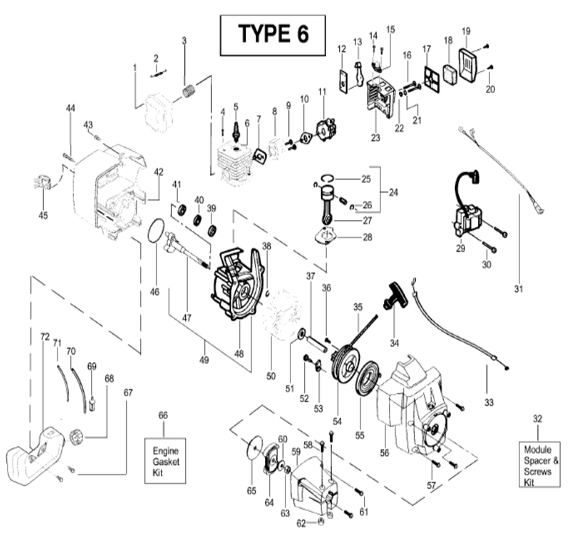 TYPE 6

1
2
3
4
5
6
7
8
9
10
11
12
13
14
15
16
17
18
19
20
21
22
23
24
25
26
27
28
29
30
31
32
Module Spacer & Screws Kit
33
34
35
36
37
38
39
40
41
42
43
44
45
46
47
48
49
50
51
52
53
54
55
56
57
58
59
60
61
62
63
64
65
66
Engine Gasket Kit
67
68
69
70
71
72